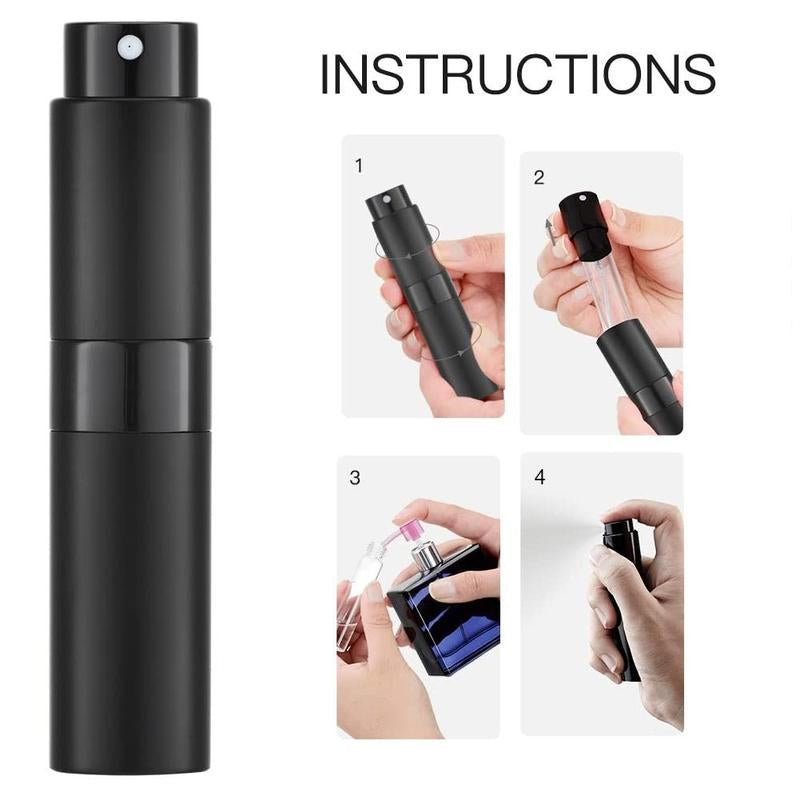 INSTRUCTIONS

1

2

3

4